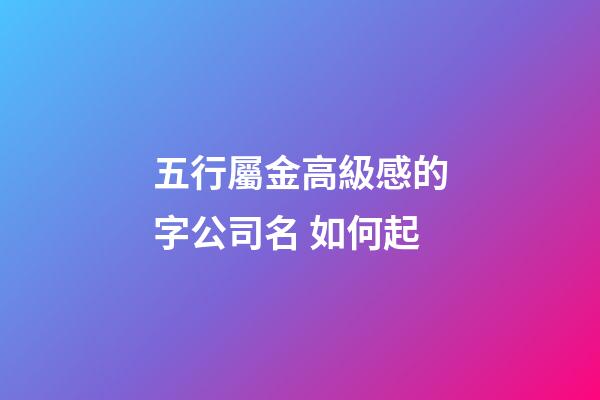 五行屬金高級感的字公司名 如何起